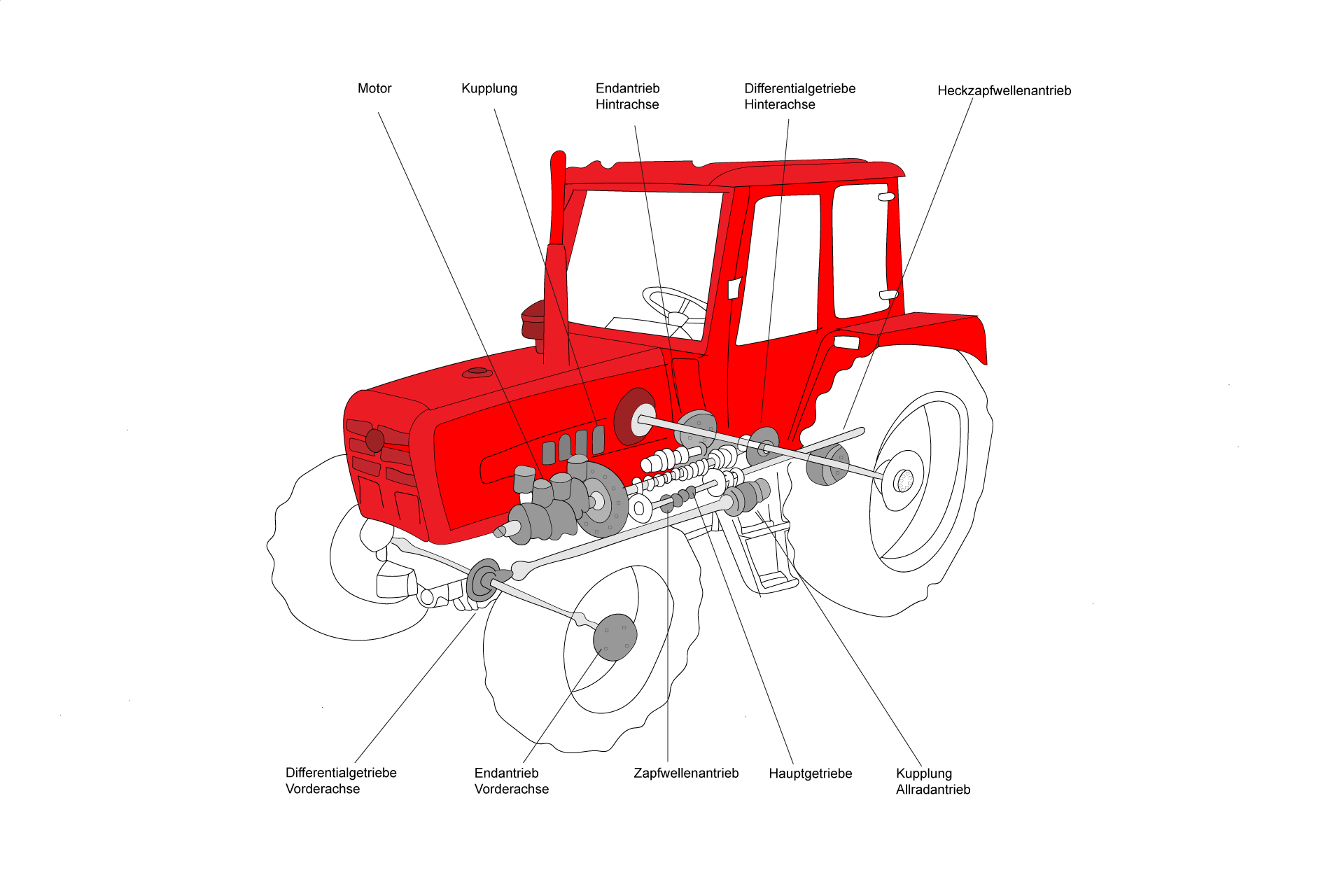 Motor

Kupplung

Endantrieb
Hintrachse

Differentialgetriebe
Hinterachse

Heckzapfwellenantrieb

Differentialgetriebe
Vorderachse

Endantrieb
Vorderachse

Zapfwellenantrieb

Hauptgetriebe

Kupplung
Allradantrieb