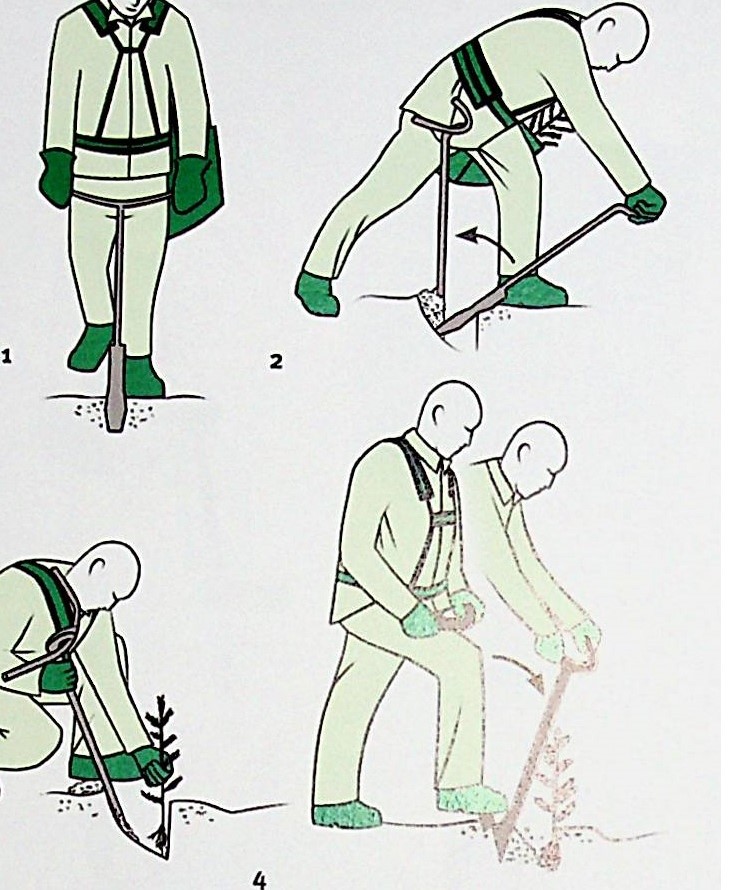 1

2

4